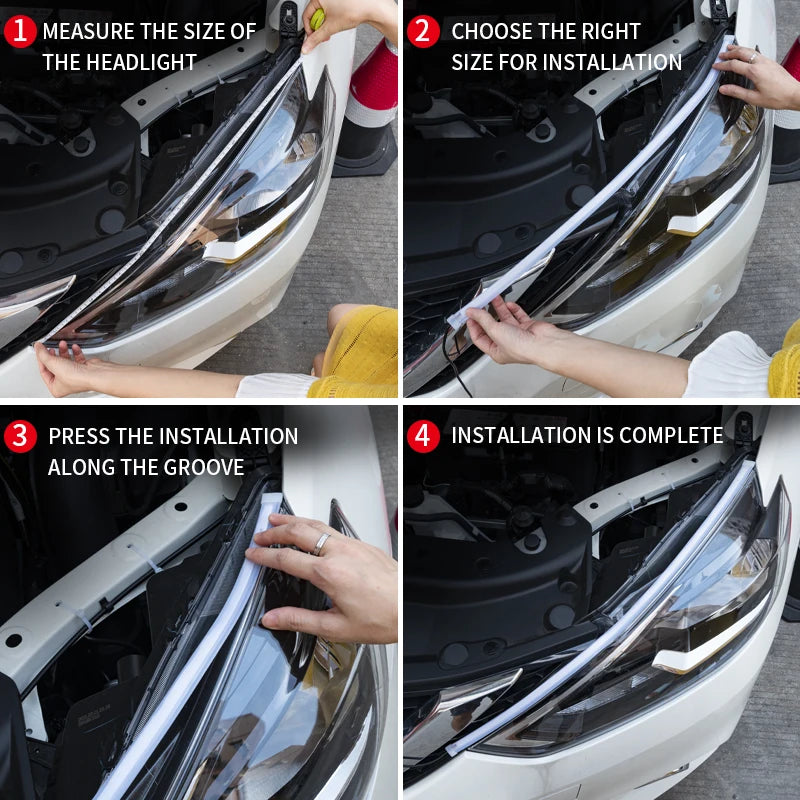 1 MEASURE THE SIZE OF THE HEADLIGHT

2 CHOOSE THE RIGHT SIZE FOR INSTALLATION

3 PRESS THE INSTALLATION ALONG THE GROOVE

4 INSTALLATION IS COMPLETE