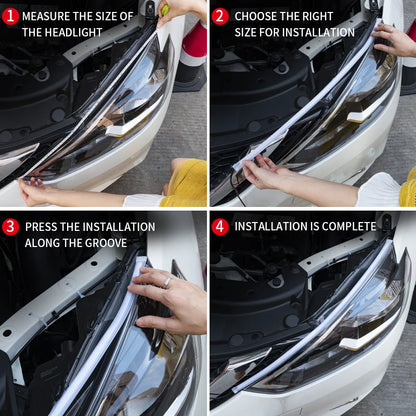 1 MEASURE THE SIZE OF THE HEADLIGHT

2 CHOOSE THE RIGHT SIZE FOR INSTALLATION

3 PRESS THE INSTALLATION ALONG THE GROOVE

4 INSTALLATION IS COMPLETE