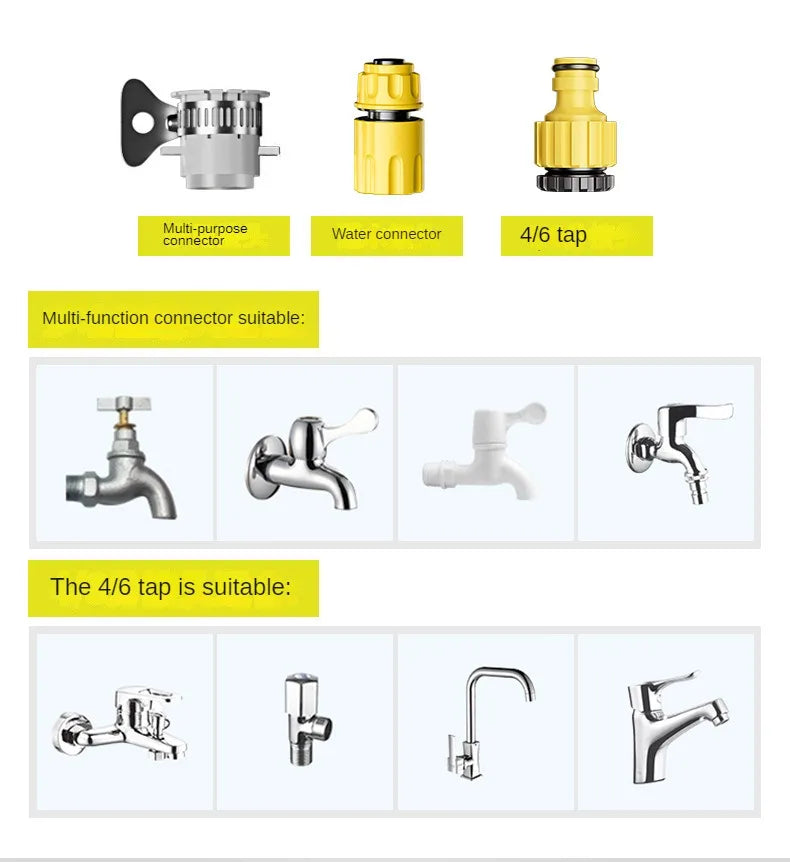 Multi-purpose connector

Water connector

4/6 tap

Multi-function connector suitable:

The 4/6 tap is suitable: