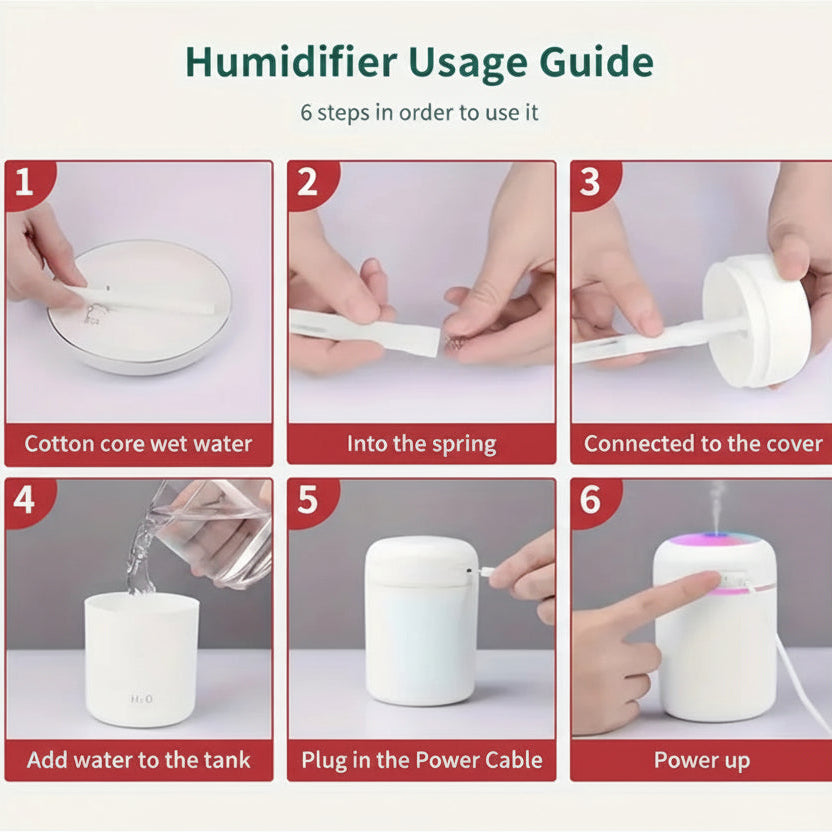 Humidifier Usage Guide

6 steps in order to use it

1

Cotton core wet water

2

Into the spring

3

Connected to the cover

4

$H_2O$

Add water to the tank

5

Plug in the Power Cable

6

Power up