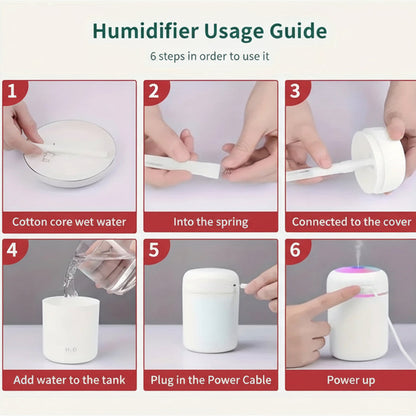 Humidifier Usage Guide

6 steps in order to use it

1
Cotton core wet water

2
Into the spring

3
Connected to the cover

4
$H_2O$
Add water to the tank

5
Plug in the Power Cable

6
Power up