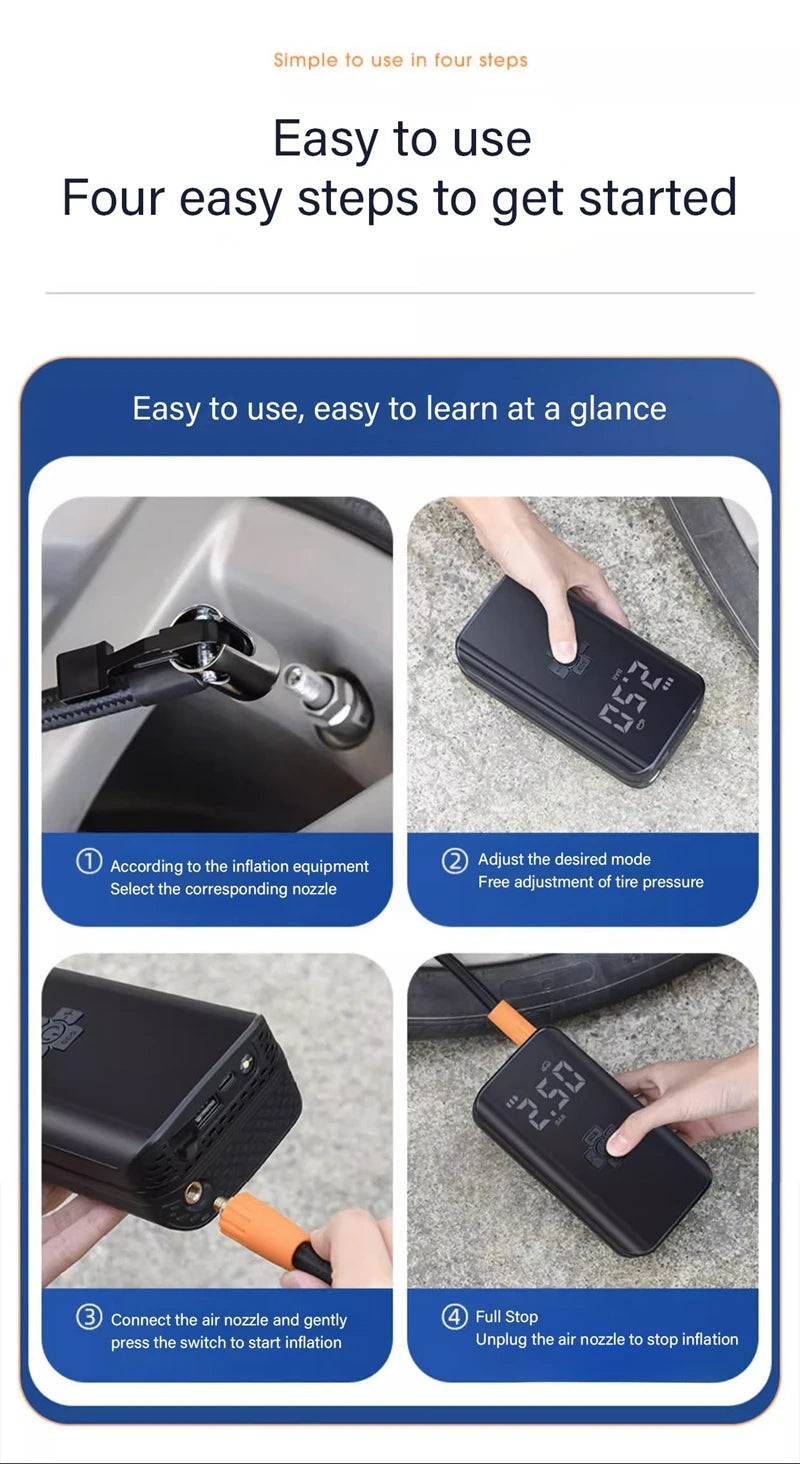 Simple to use in four steps

Easy to use
Four easy steps to get started

Easy to use, easy to learn at a glance

① According to the inflation equipment
Select the corresponding nozzle

② Adjust the desired mode
Free adjustment of tire pressure

③ Connect the air nozzle and gently press the switch to start inflation

④ Full Stop
Unplug the air nozzle to stop inflation