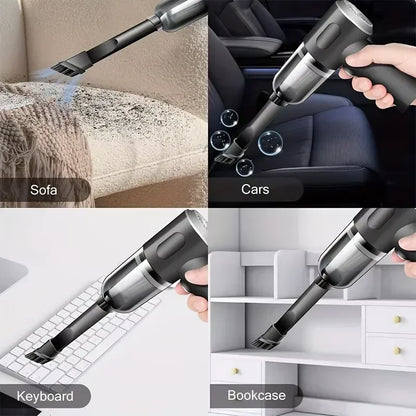 Sofa

Cars

Keyboard

Bookcase