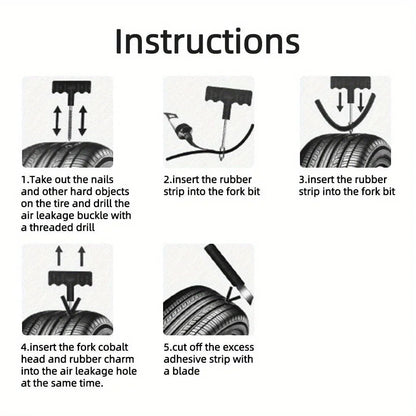 Instructions

1.Take out the nails and other hard objects on the tire and drill the air leakage buckle with a threaded drill

2.insert the rubber strip into the fork bit

3.insert the rubber strip into the fork bit

4.insert the fork cobalt head and rubber charm into the air leakage hole at the same time.

5.cut off the excess adhesive strip with a blade