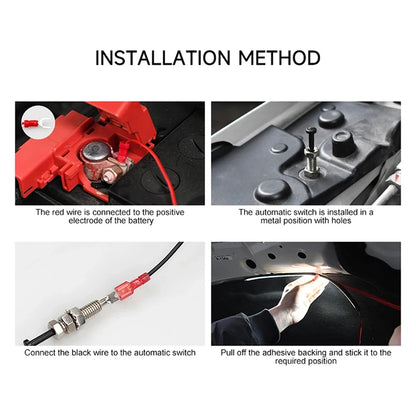 INSTALLATION METHOD

The red wire is connected to the positive electrode of the battery

The automatic switch is installed in a metal position with holes

Connect the black wire to the automatic switch

Pull off the adhesive backing and stick it to the required position