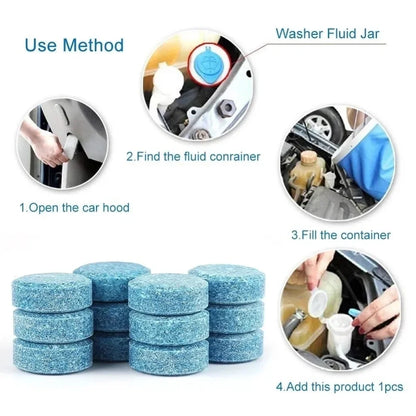 Use Method

Washer Fluid Jar

2.Find the fluid conrainer

1.Open the car hood

3.Fill the container

4.Add this product 1pcs