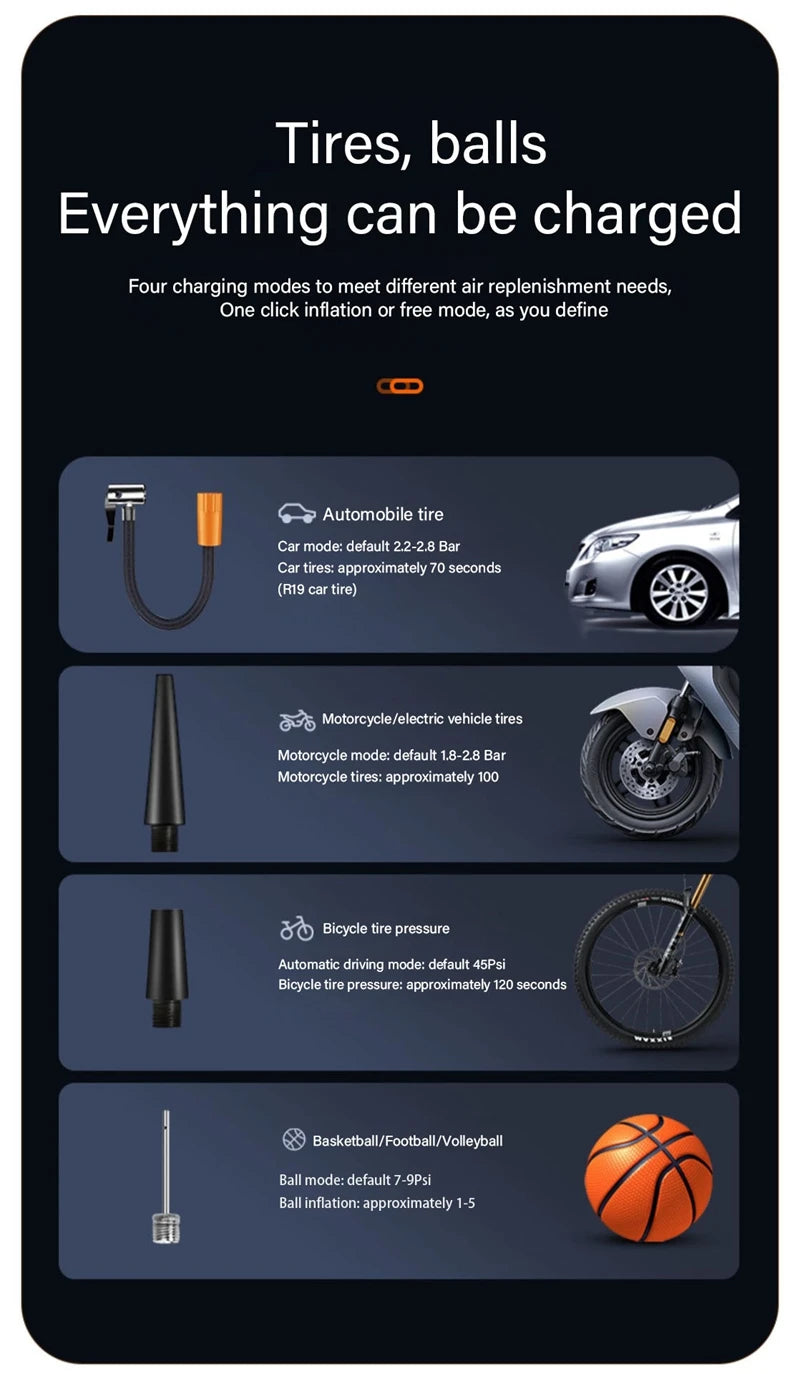 Tires, balls
Everything can be charged

Four charging modes to meet different air replenishment needs,
One click inflation or free mode, as you define

Automobile tire
Car mode: default 2.2-2.8 Bar
Car tires: approximately 70 seconds
(R19 car tire)

Motorcycle/electric vehicle tires
Motorcycle mode: default 1.8-2.8 Bar
Motorcycle tires: approximately 100

Bicycle tire pressure
Automatic driving mode: default 45Psi
Bicycle tire pressure: approximately 120 seconds

MAXXIS

Basketball/Football/Volleyball
Ball mode: default 7-9Psi
Ball inflation: approximately 1-5