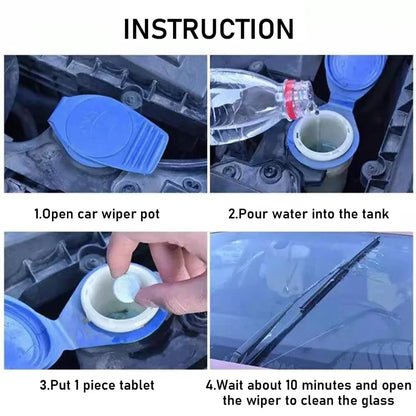 INSTRUCTION

1.Open car wiper pot

2.Pour water into the tank

3.Put 1 piece tablet

4.Wait about 10 minutes and open the wiper to clean the glass