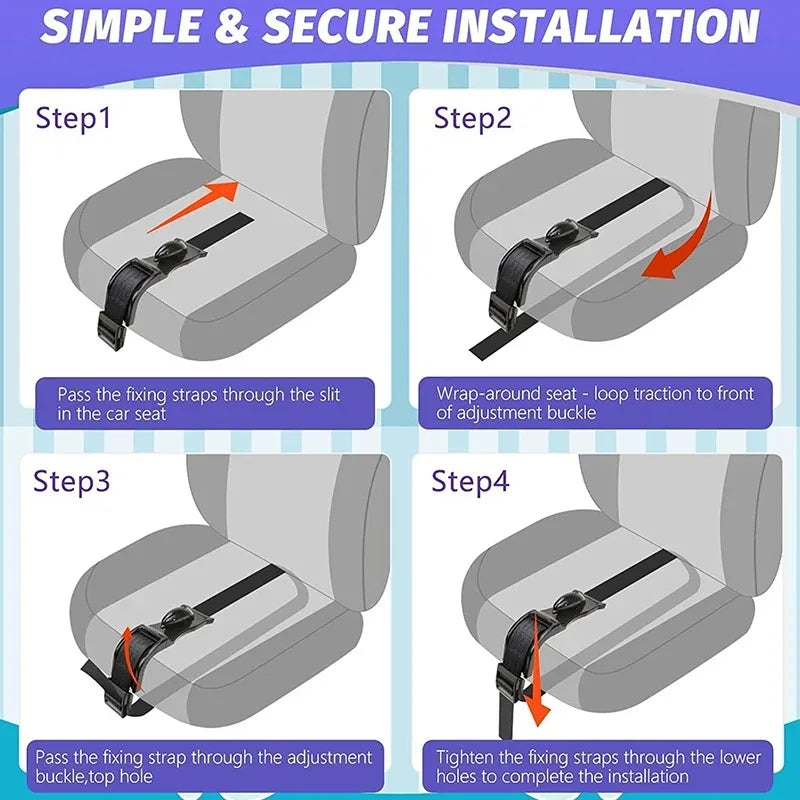 SIMPLE & SECURE INSTALLATION

Step1

Pass the fixing straps through the slit in the car seat

Step2

Wrap-around seat - loop traction to front of adjustment buckle

Step3

Pass the fixing strap through the adjustment buckle,top hole

Step4

Tighten the fixing straps through the lower holes to complete the installation