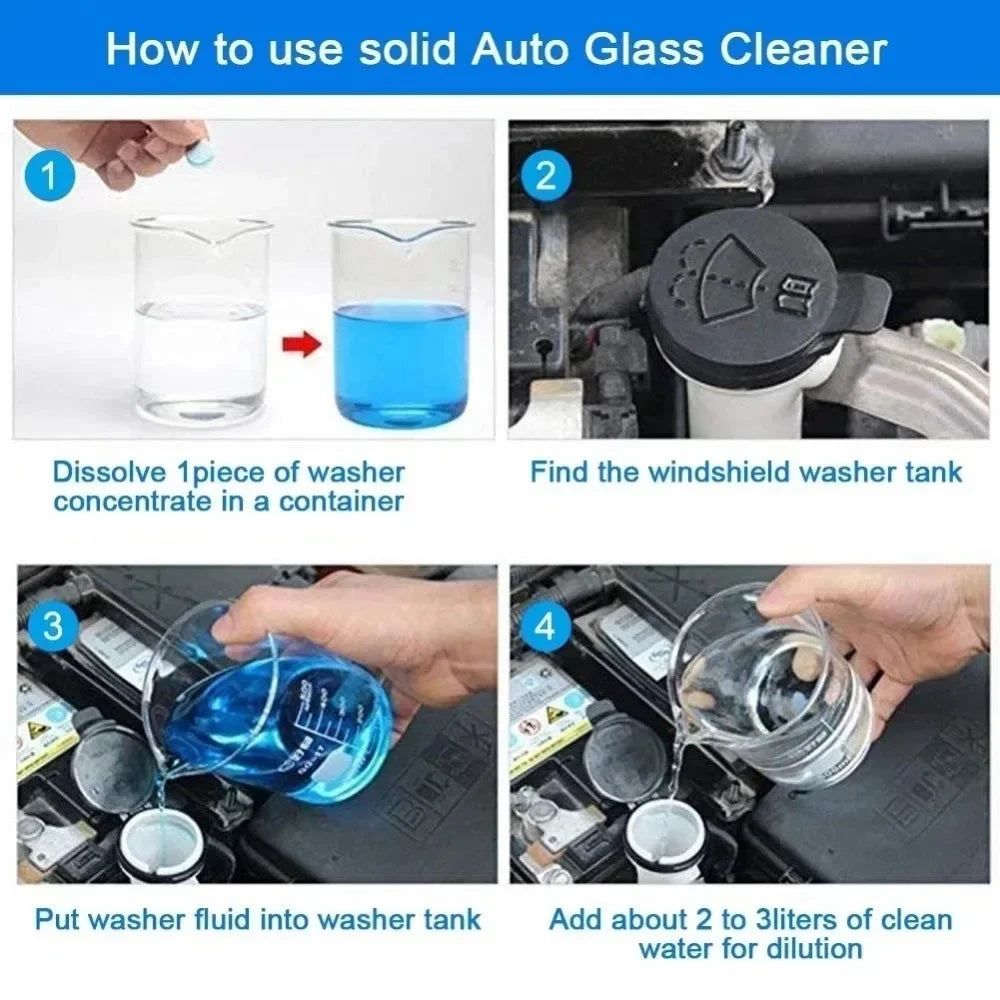 How to use solid Auto Glass Cleaner

1

Dissolve 1piece of washer concentrate in a container

2

Find the windshield washer tank

3

Put washer fluid into washer tank

4

Add about 2 to 3liters of clean water for dilution