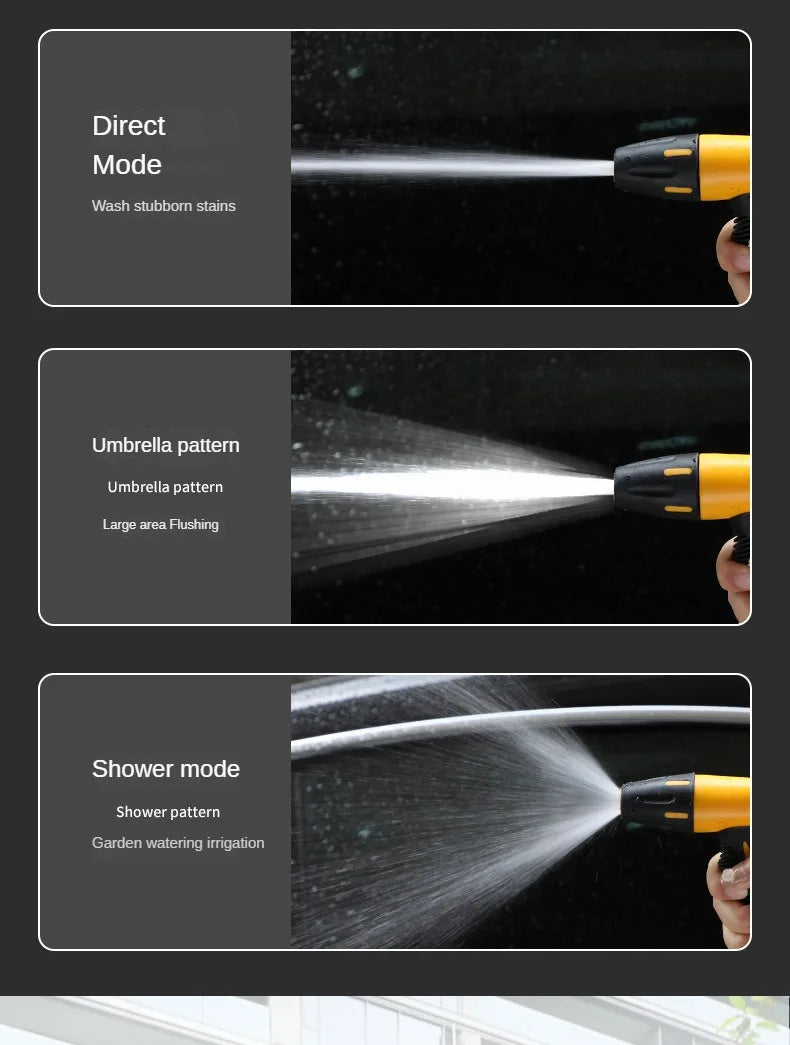 Direct Mode

Wash stubborn stains

Umbrella pattern

Umbrella pattern

Large area Flushing

Shower mode

Shower pattern

Garden watering irrigation