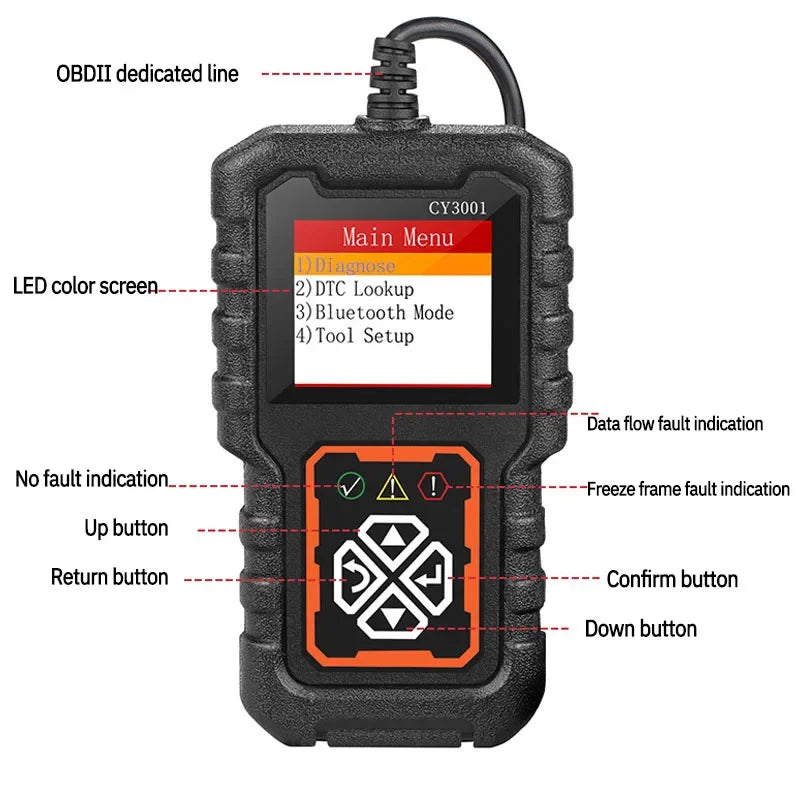 OBDII dedicated line

CY3001

Main Menu
1)Diagnose
2)DTC Lookup
3)Bluetooth Mode
4)Tool Setup

LED color screen

Data flow fault indication

No fault indication

Freeze frame fault indication

Up button

Return button

Confirm button

Down button