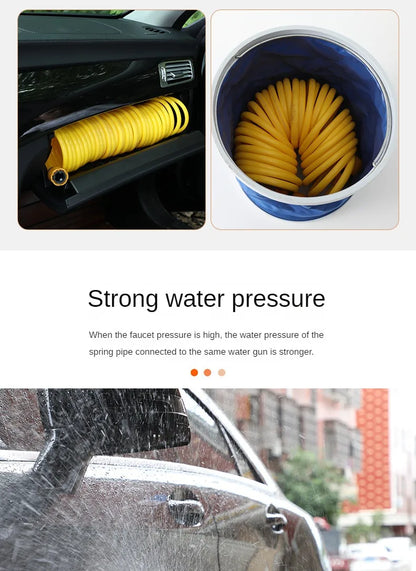 Strong water pressure

When the faucet pressure is high, the water pressure of the spring pipe connected to the same water gun is stronger.