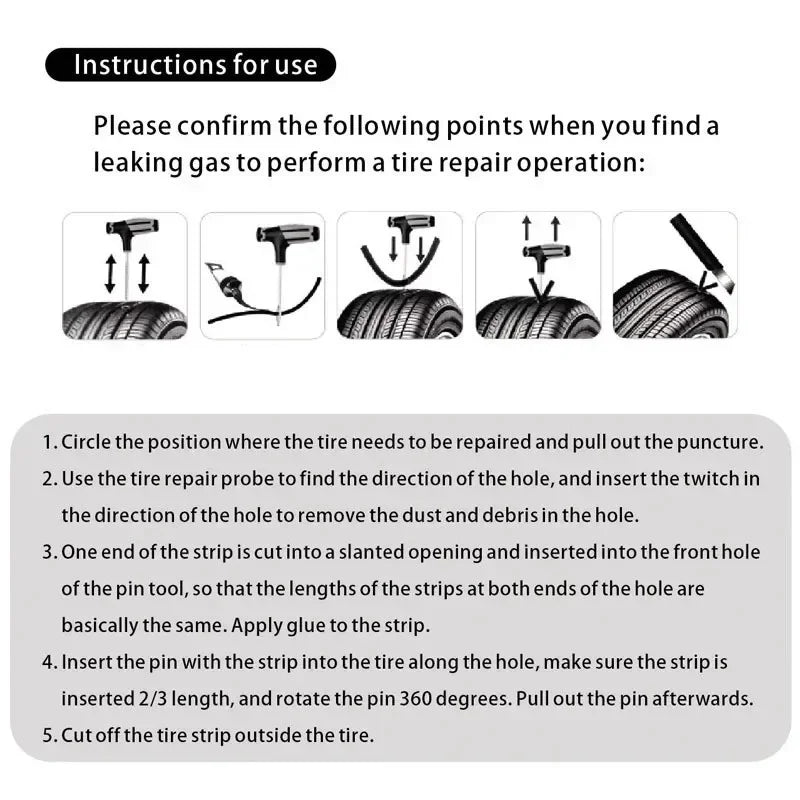 Instructions for use

Please confirm the following points when you find a leaking gas to perform a tire repair operation:

1. Circle the position where the tire needs to be repaired and pull out the puncture.
2. Use the tire repair probe to find the direction of the hole, and insert the twitch in the direction of the hole to remove the dust and debris in the hole.
3. One end of the strip is cut into a slanted opening and inserted into the front hole of the pin tool, so that the lengths of the strips at both ends of the hole are basically the same. Apply glue to the strip.
4. Insert the pin with the strip into the tire along the hole, make sure the strip is inserted 2/3 length, and rotate the pin 360 degrees. Pull out the pin afterwards.
5. Cut off the tire strip outside the tire.