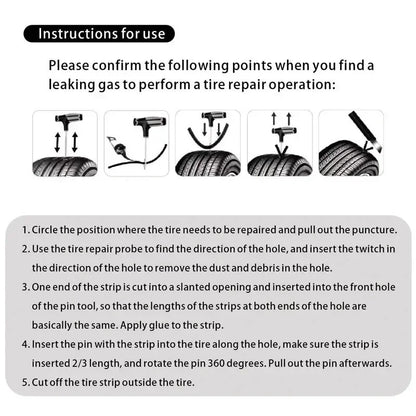 Instructions for use

Please confirm the following points when you find a leaking gas to perform a tire repair operation:

1. Circle the position where the tire needs to be repaired and pull out the puncture.
2. Use the tire repair probe to find the direction of the hole, and insert the twitch in the direction of the hole to remove the dust and debris in the hole.
3. One end of the strip is cut into a slanted opening and inserted into the front hole of the pin tool, so that the lengths of the strips at both ends of the hole are basically the same. Apply glue to the strip.
4. Insert the pin with the strip into the tire along the hole, make sure the strip is inserted 2/3 length, and rotate the pin 360 degrees. Pull out the pin afterwards.
5. Cut off the tire strip outside the tire.