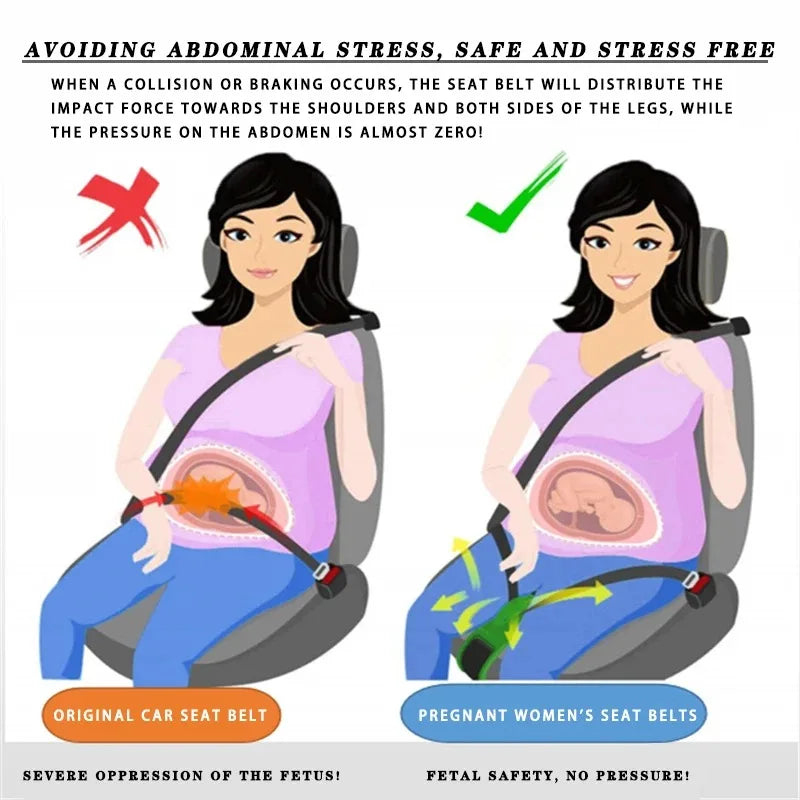 AVOIDING ABDOMINAL STRESS, SAFE AND STRESS FREE

WHEN A COLLISION OR BRAKING OCCURS, THE SEAT BELT WILL DISTRIBUTE THE IMPACT FORCE TOWARDS THE SHOULDERS AND BOTH SIDES OF THE LEGS, WHILE THE PRESSURE ON THE ABDOMEN IS ALMOST ZERO!

ORIGINAL CAR SEAT BELT

PREGNANT WOMEN'S SEAT BELTS

SEVERE OPPRESSION OF THE FETUS!

FETAL SAFETY, NO PRESSURE!