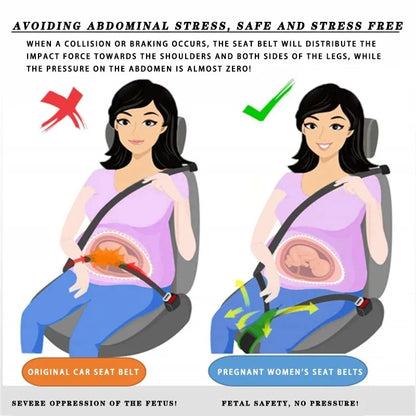 AVOIDING ABDOMINAL STRESS, SAFE AND STRESS FREE

WHEN A COLLISION OR BRAKING OCCURS, THE SEAT BELT WILL DISTRIBUTE THE IMPACT FORCE TOWARDS THE SHOULDERS AND BOTH SIDES OF THE LEGS, WHILE THE PRESSURE ON THE ABDOMEN IS ALMOST ZERO!

ORIGINAL CAR SEAT BELT

PREGNANT WOMEN'S SEAT BELTS

SEVERE OPPRESSION OF THE FETUS!

FETAL SAFETY, NO PRESSURE!